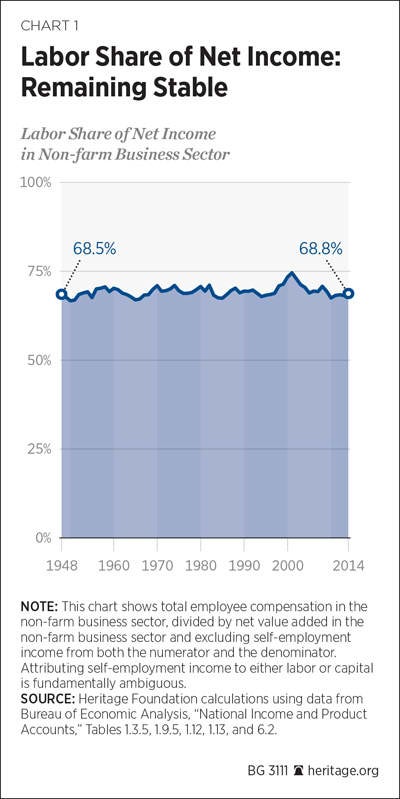 CHART 1

Labor Share of Net Income: Remaining Stable

Labor Share of Net Income in Non-farm Business Sector

100%

75%

50%

25%

0%

68.5%

68.8%

1948 1960 1970 1980 1990 2000 2014

NOTE: This chart shows total employee compensation in the non-farm business sector, divided by net value added in the non-farm business sector and excluding self-employment income from both the numerator and the denominator. Attributing self-employment income to either labor or capital is fundamentally ambiguous.
SOURCE: Heritage Foundation calculations using data from Bureau of Economic Analysis, "National Income and Product Accounts," Tables 1.3.5, 1.9.5, 1.12, 1.13, and 6.2.

BG 3111 heritage.org